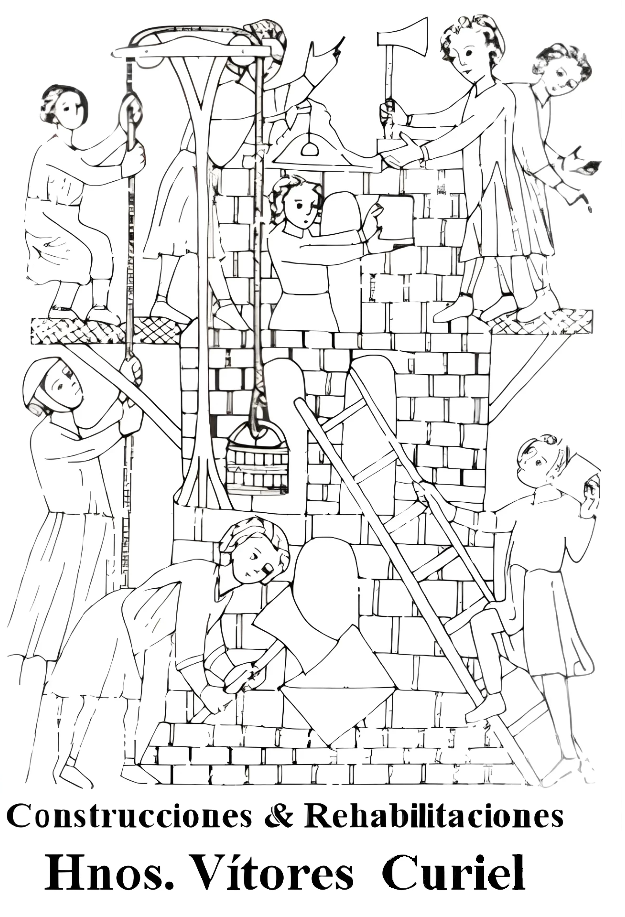 Construcciones & Rehabilitaciones
Hnos. Vítores Curiel